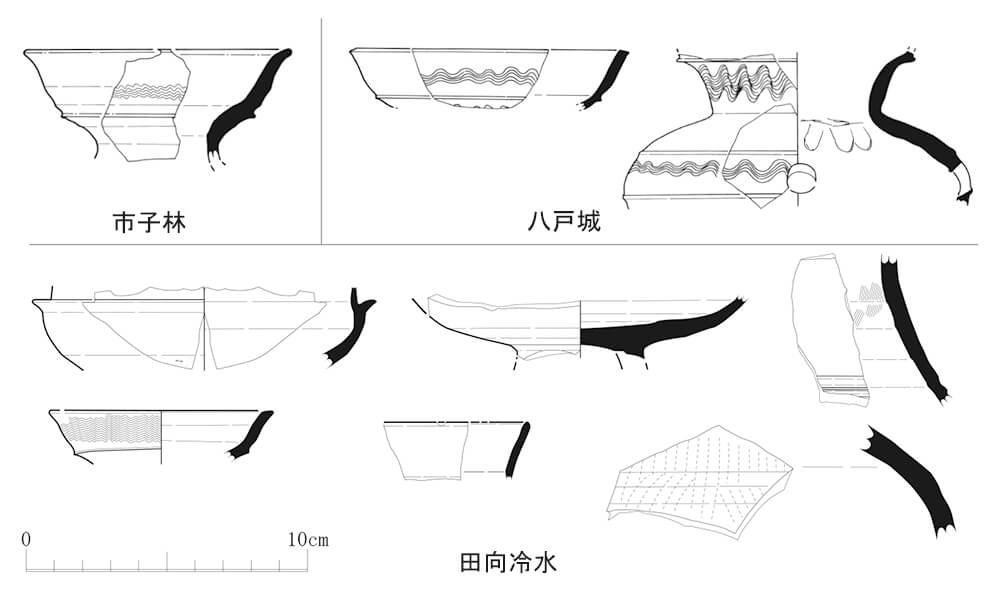 市子林

八戸城

0

10cm

田向冷水